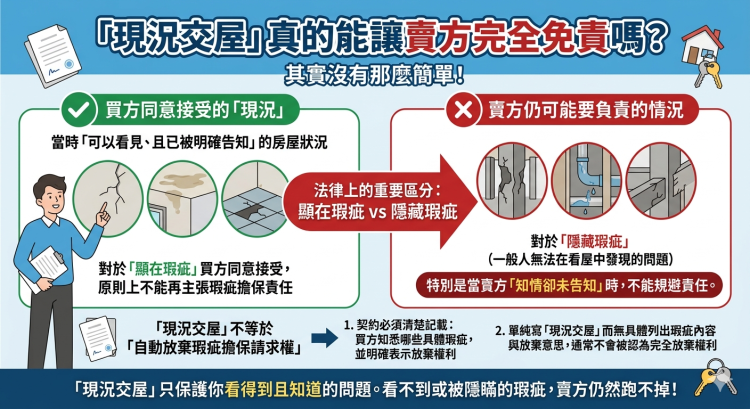 「現況交屋」真的能讓賣方完全免責嗎？

其實沒有那麼簡單！

買方同意接受的「現況」

當時「可以看見、且已被明確告知」的房屋狀況

對於「顯在瑕疵」買方同意接受，原則上不能再主張瑕疵擔保責任

法律上的重要區分：顯在瑕疵 vs 隱藏瑕疵

賣方仍可能要負責的情況

對於「隱藏瑕疵」（一般人無法在看屋中發現的問題）

特別是當賣方「知情卻未告知」時，不能規避責任。

「現況交屋」不等於「自動放棄瑕疵擔保請求權」

1. 契約必須清楚記載：買方知悉哪些具體瑕疵，並明確表示放棄權利

2. 單純寫「現況交屋」而無具體列出瑕疵內容與放棄意思，通常不會被認為完全放棄權利

「現況交屋」只保護你看得到且知道的問題。看不到或被隱瞞的瑕疵，賣方仍然跑不掉！